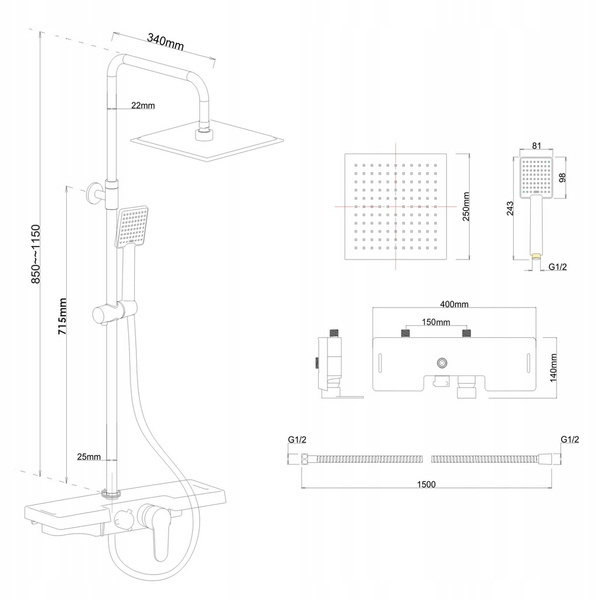 340mm

22mm

850~~1150

715mm

25mm

250mm

81

98

243

G1/2

400mm

150mm

140mm

G1/2

G1/2

1500