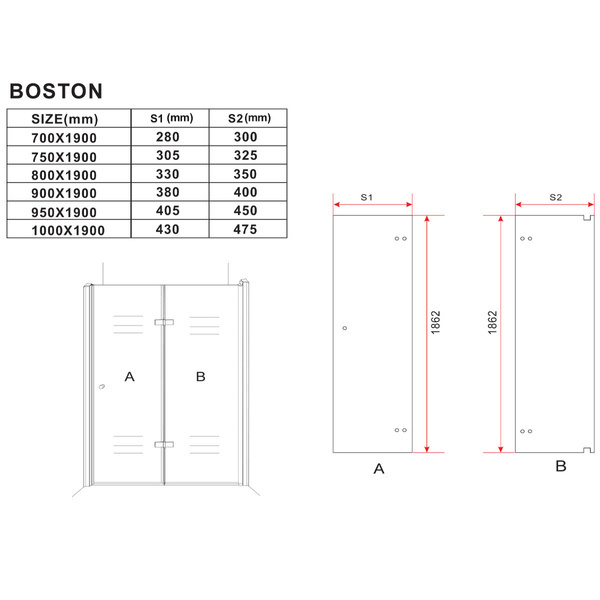 BOSTON

| SIZE(mm) | S1 (mm) | S2(mm) |
|---|---|---|
| 700X1900 | 280 | 300 |
| 750X1900 | 305 | 325 |
| 800X1900 | 330 | 350 |
| 900X1900 | 380 | 400 |
| 950X1900 | 405 | 450 |
| 1000X1900 | 430 | 475 |

A
B

S1
1862
A

S2
1862
B