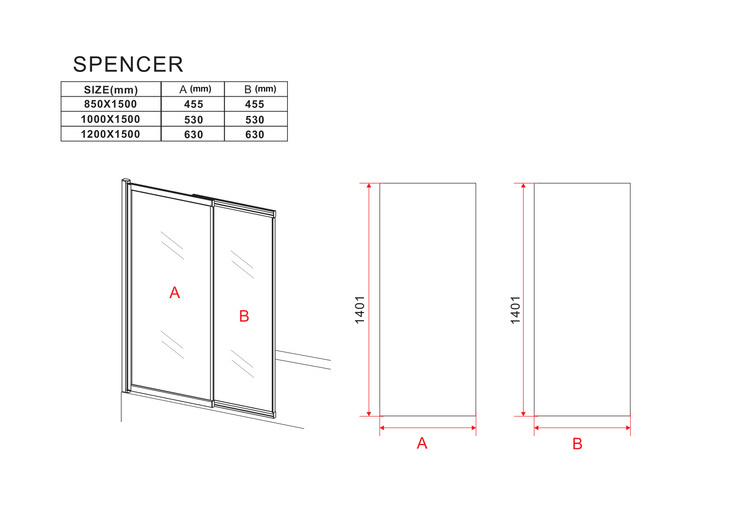 SPENCER

| SIZE(mm) | A (mm) | B (mm) |
|---|---|---|
| 850X1500 | 455 | 455 |
| 1000X1500 | 530 | 530 |
| 1200X1500 | 630 | 630 |

A

B

1401

A

1401

B